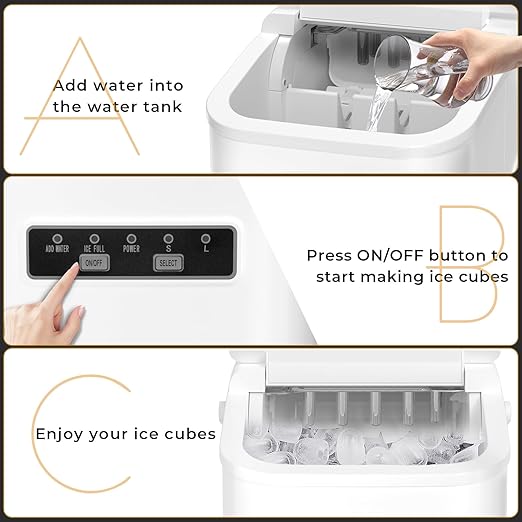 A

Add water into the water tank

ADD WATER ICE FULL POWER S L

ON/OFF SELECT

B

Press ON/OFF button to start making ice cubes

C

Enjoy your ice cubes