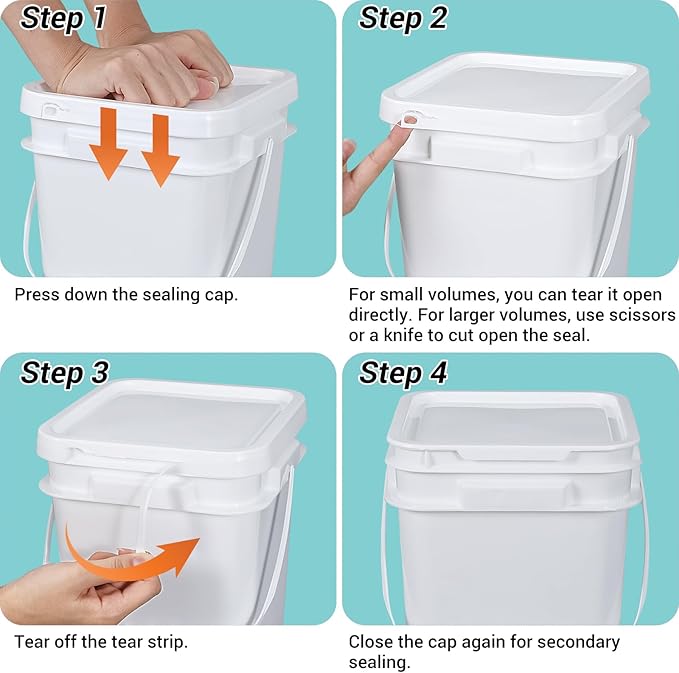 Step 1

Press down the sealing cap.

Step 2

For small volumes, you can tear it open directly. For larger volumes, use scissors or a knife to cut open the seal.

Step 3

Tear off the tear strip.

Step 4

Close the cap again for secondary sealing.