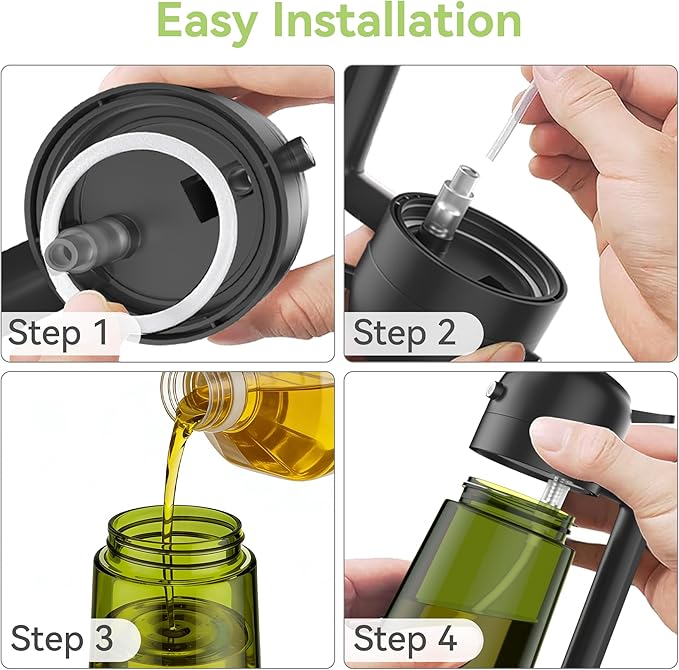 Easy Installation

Step 1

Step 2

Step 3

Step 4