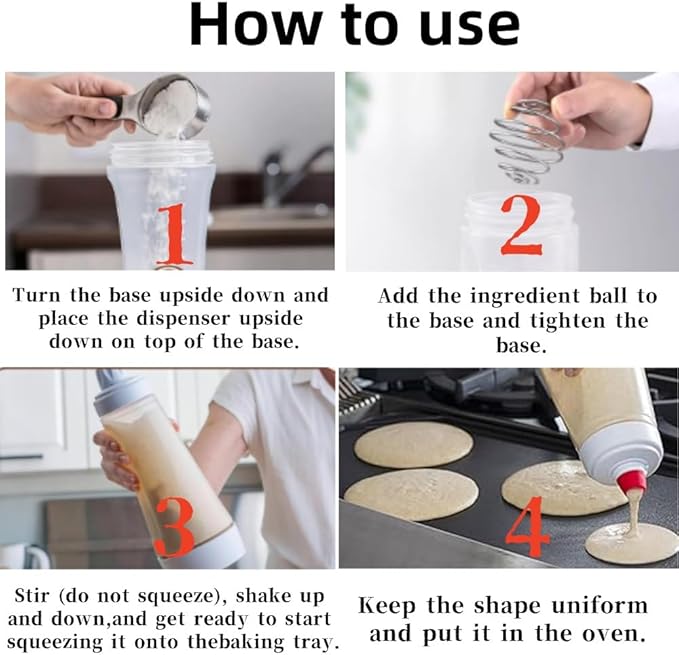 How to use

1

Turn the base upside down and place the dispenser upside down on top of the base.

2

Add the ingredient ball to the base and tighten the base.

3

Stir (do not squeeze), shake up and down,and get ready to start squeezing it onto thebaking tray.

4

Keep the shape uniform and put it in the oven.