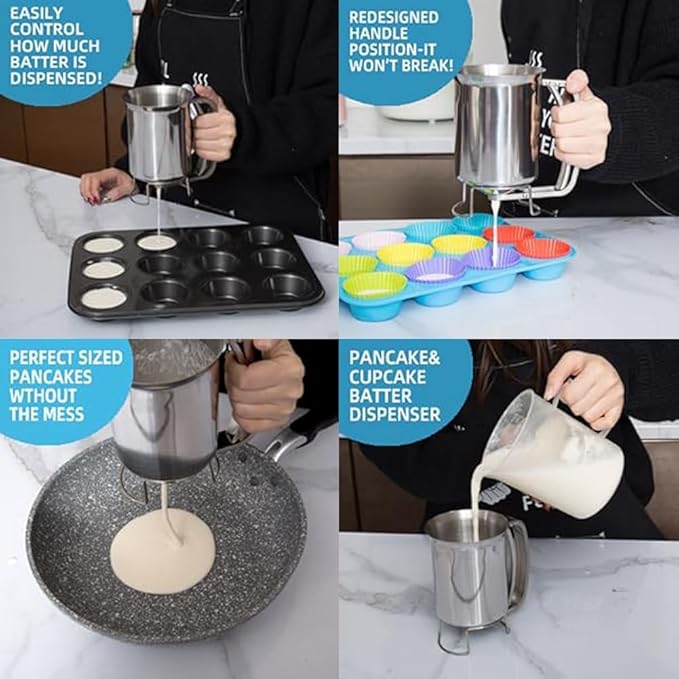 EASILY CONTROL HOW MUCH BATTER IS DISPENSED!

REDESIGNED HANDLE POSITION-IT WON'T BREAK!

PERFECT SIZED PANCAKES WTHOUT THE MESS

PANCAKE& CUPCAKE BATTER DISPENSER