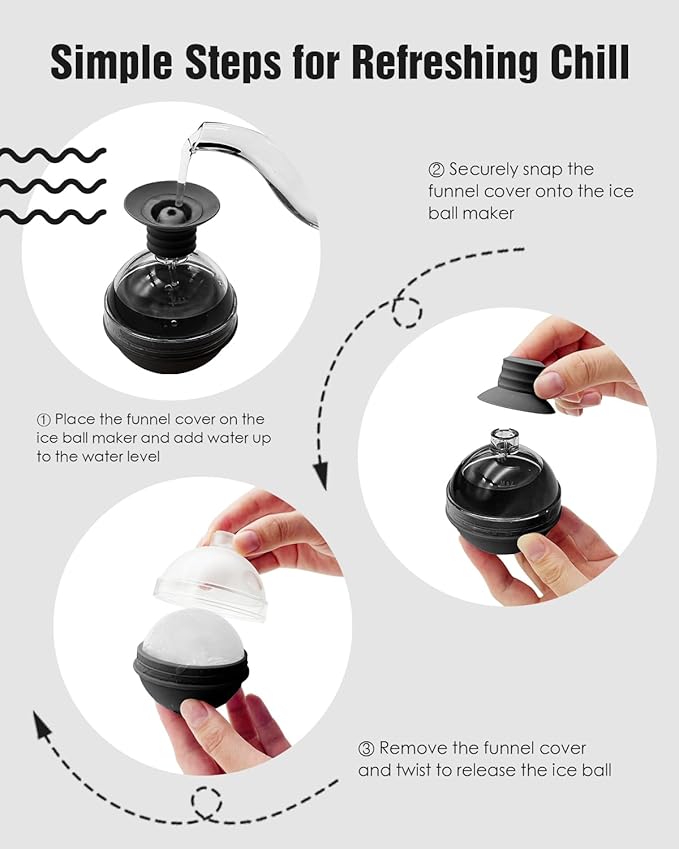 Simple Steps for Refreshing Chill

② Securely snap the funnel cover onto the ice ball maker

① Place the funnel cover on the ice ball maker and add water up to the water level

③ Remove the funnel cover and twist to release the ice ball