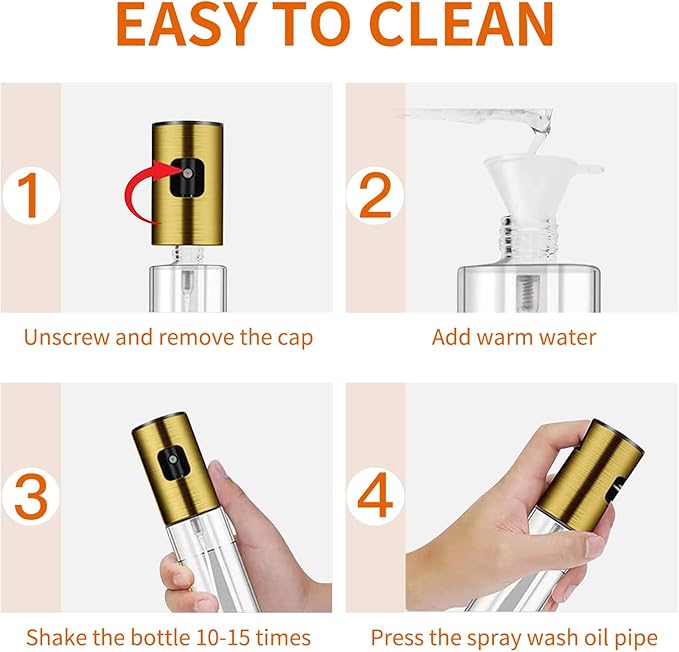 EASY TO CLEAN

1

Unscrew and remove the cap

2

Add warm water

3

Shake the bottle 10-15 times

4

Press the spray wash oil pipe