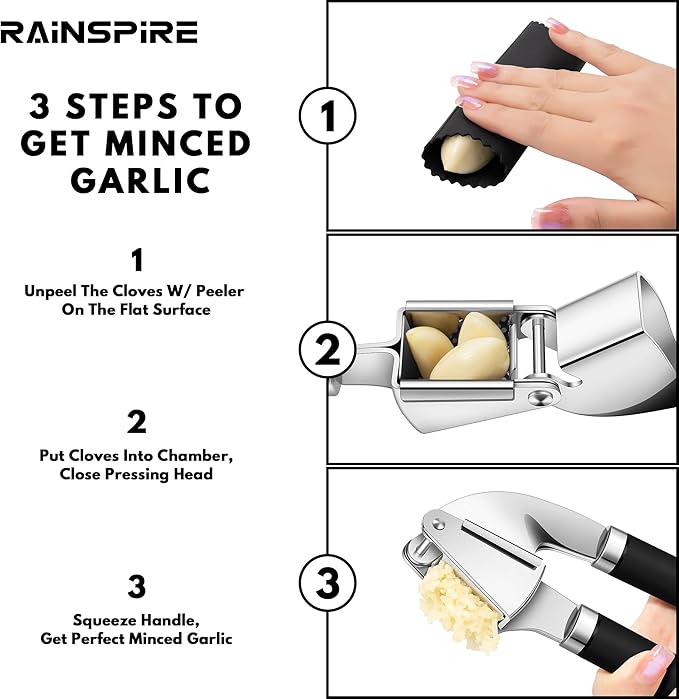 RAiNSPiRE

3 STEPS TO GET MINCED GARLIC

1
Unpeel The Cloves W/ Peeler On The Flat Surface

2
Put Cloves Into Chamber, Close Pressing Head

3
Squeeze Handle, Get Perfect Minced Garlic

1

2

3