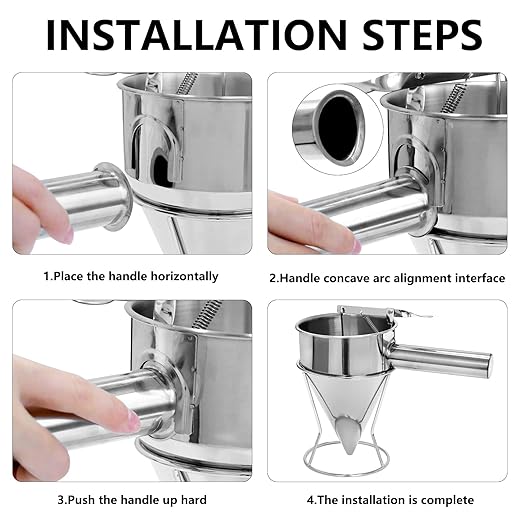 INSTALLATION STEPS

1.Place the handle horizontally

2.Handle concave arc alignment interface

3.Push the handle up hard

4.The installation is complete