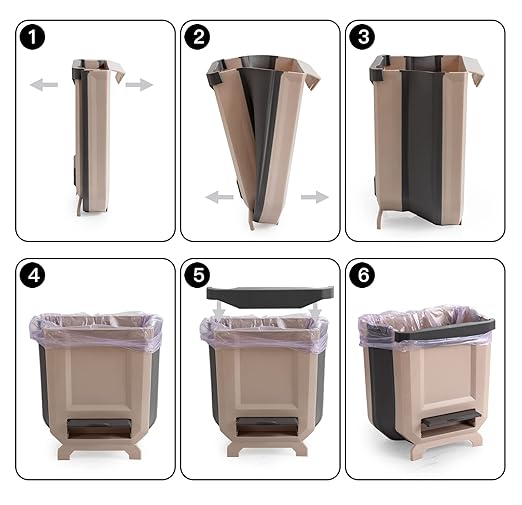 1
2
3
4
5
6