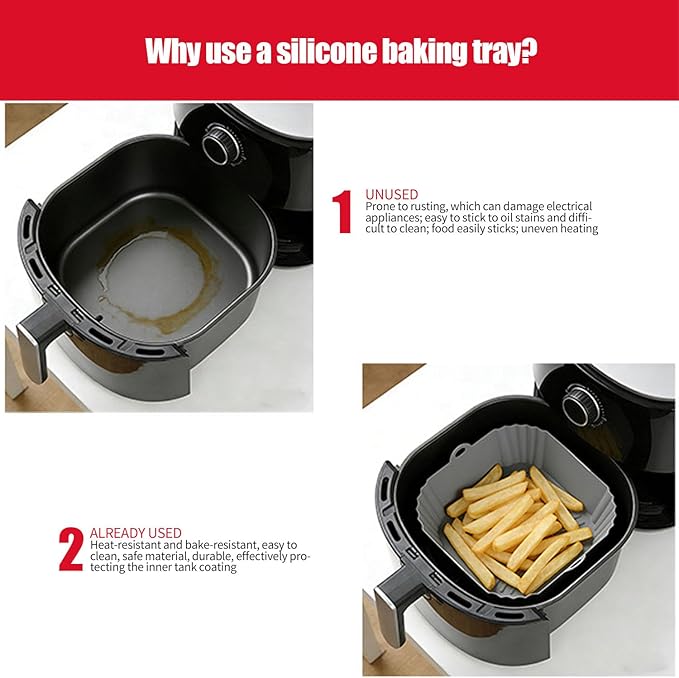 Why use a silicone baking tray?

1 UNUSED
Prone to rusting, which can damage electrical appliances; easy to stick to oil stains and difficult to clean; food easily sticks; uneven heating

2 ALREADY USED
Heat-resistant and bake-resistant, easy to clean, safe material, durable, effectively protecting the inner tank coating