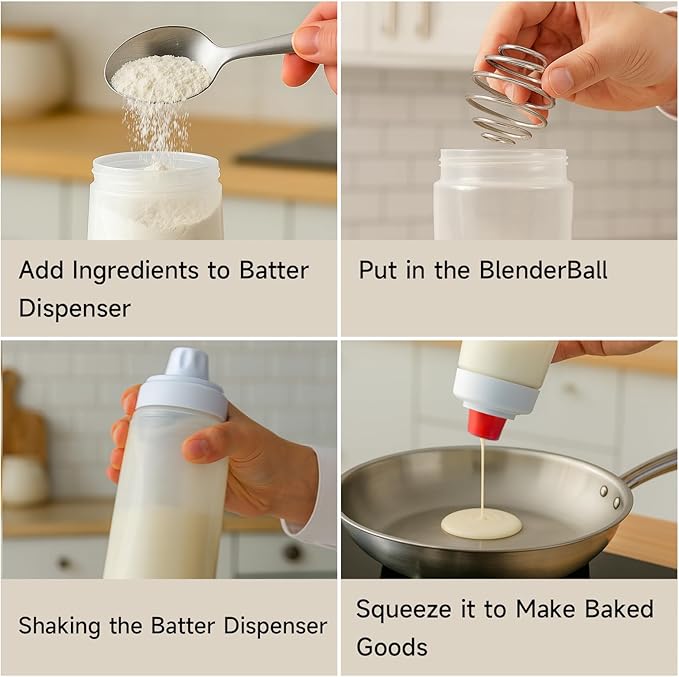 Add Ingredients to Batter Dispenser

Put in the BlenderBall

Shaking the Batter Dispenser

Squeeze it to Make Baked Goods