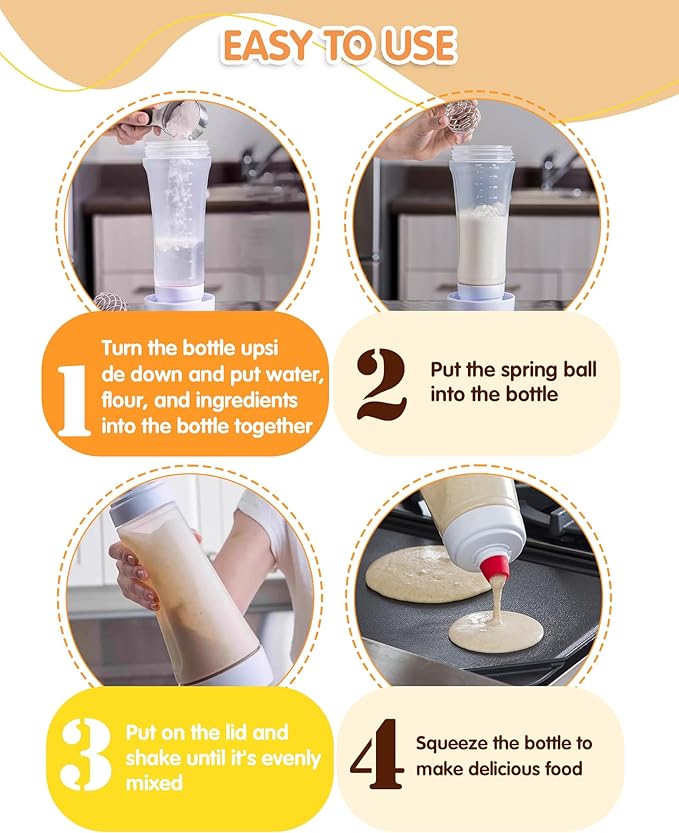 EASY TO USE

1 Turn the bottle upsi de down and put water, flour, and ingredients into the bottle together

2 Put the spring ball into the bottle

3 Put on the lid and shake until it's evenly mixed

4 Squeeze the bottle to make delicious food