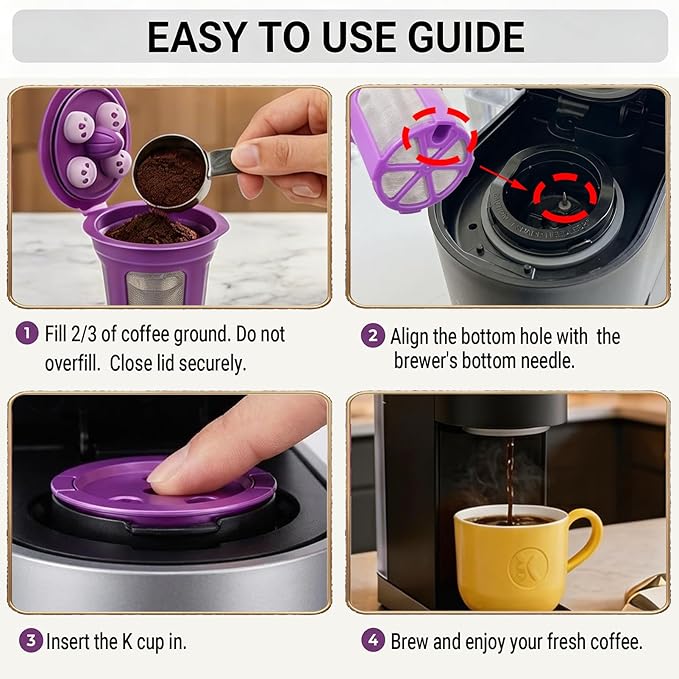 EASY TO USE GUIDE

1 Fill 2/3 of coffee ground. Do not overfill. Close lid securely.

2 Align the bottom hole with the brewer's bottom needle.

3 Insert the K cup in.

4 Brew and enjoy your fresh coffee.