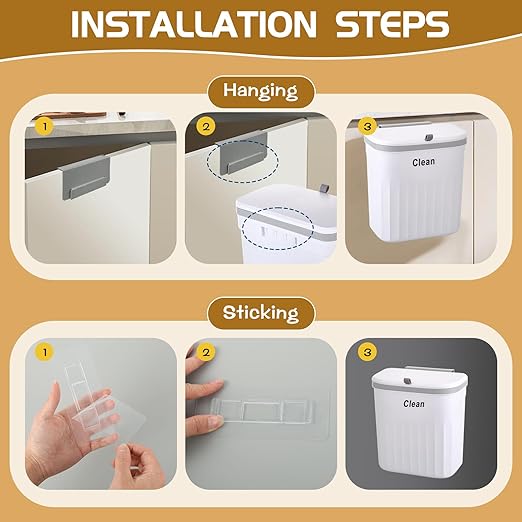 INSTALLATION STEPS

Hanging

1

2

3

Clean

Sticking

1

2

3

Clean