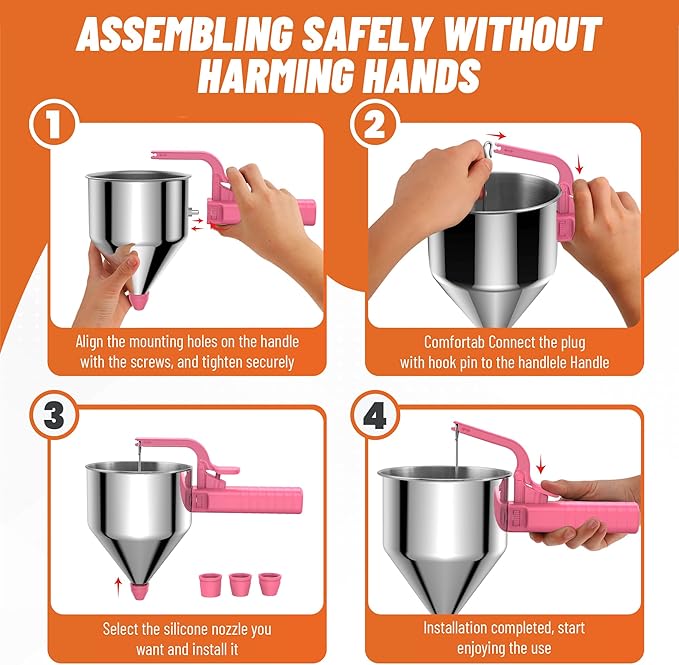 ASSEMBLING SAFELY WITHOUT HARMING HANDS

1

Align the mounting holes on the handle with the screws, and tighten securely

2

Comfortab Connect the plug with hook pin to the handlele Handle

3

Select the silicone nozzle you want and install it

4

Installation completed, start enjoying the use