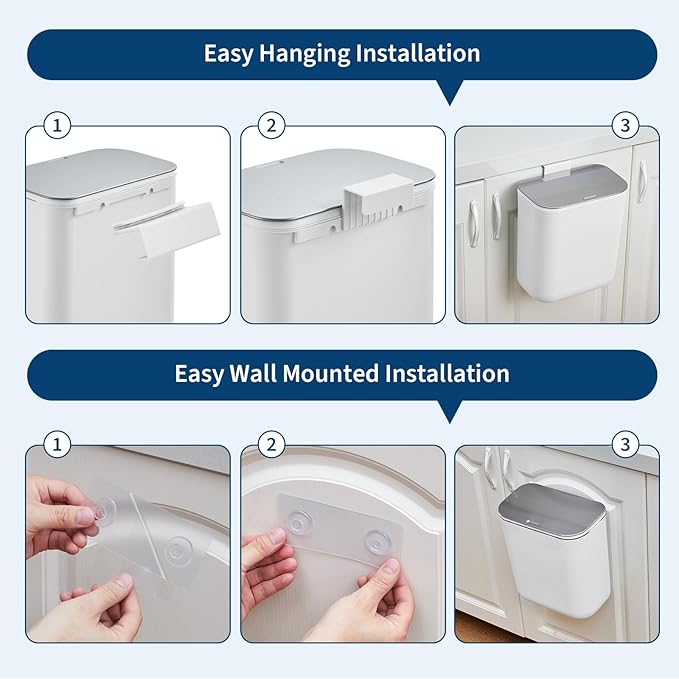 Easy Hanging Installation

1

2

3

Easy Wall Mounted Installation

1

2

3