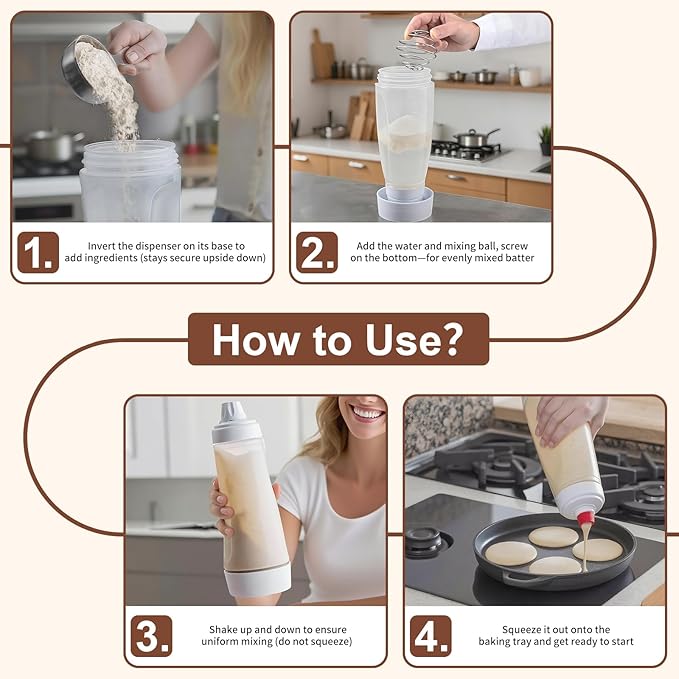 1. Invert the dispenser on its base to add ingredients (stays secure upside down)

2. Add the water and mixing ball, screw on the bottom—for evenly mixed batter

How to Use?

3. Shake up and down to ensure uniform mixing (do not squeeze)

4. Squeeze it out onto the baking tray and get ready to start