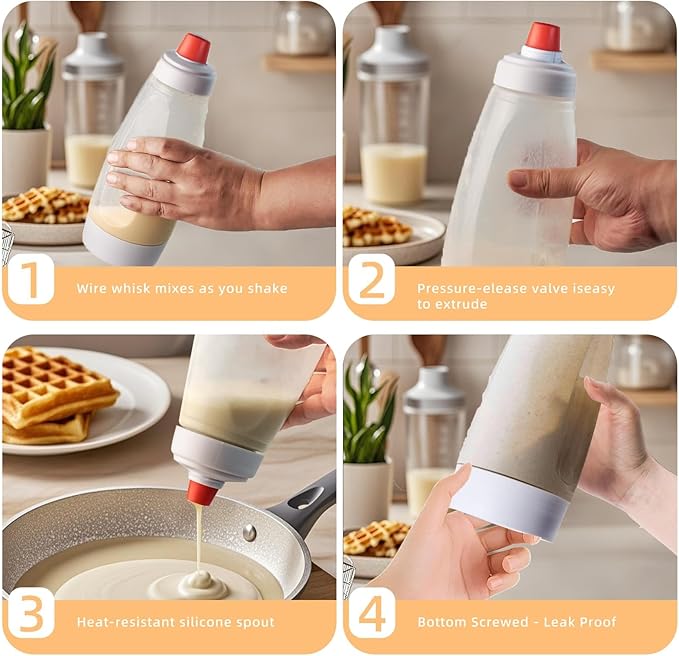 1

Wire whisk mixes as you shake

2

Pressure-elease valve iseasy to extrude

3

Heat-resistant silicone spout

4

Bottom Screwed - Leak Proof