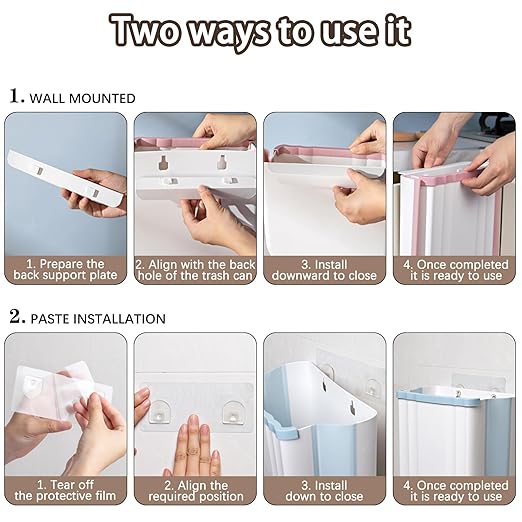 Two ways to use it

1. WALL MOUNTED

1. Prepare the back support plate

2. Align with the back hole of the trash can

3. Install downward to close

4. Once completed it is ready to use

2. PASTE INSTALLATION

1. Tear off the protective film

2. Align the required position

3. Install down to close

4. Once completed it is ready to use