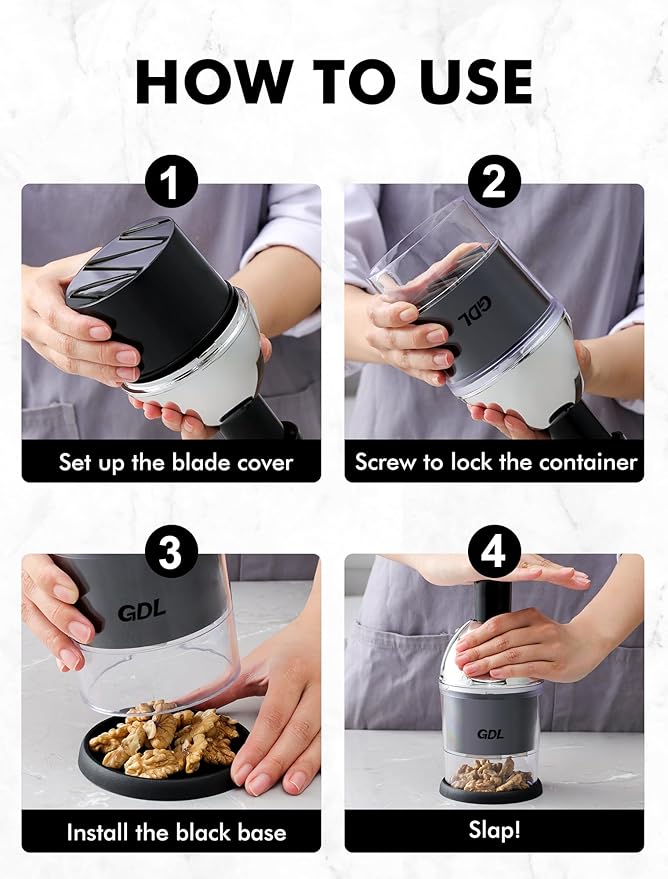 HOW TO USE

1

Set up the blade cover

2

GDL

Screw to lock the container

3

GDL

Install the black base

4

GDL

Slap!