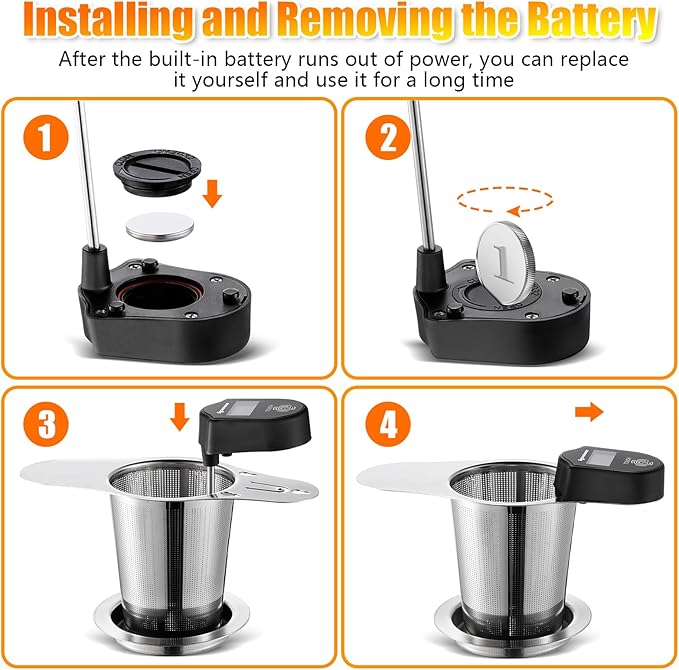 Installing and Removing the Battery

After the built-in battery runs out of power, you can replace it yourself and use it for a long time

1

2

1

3

4