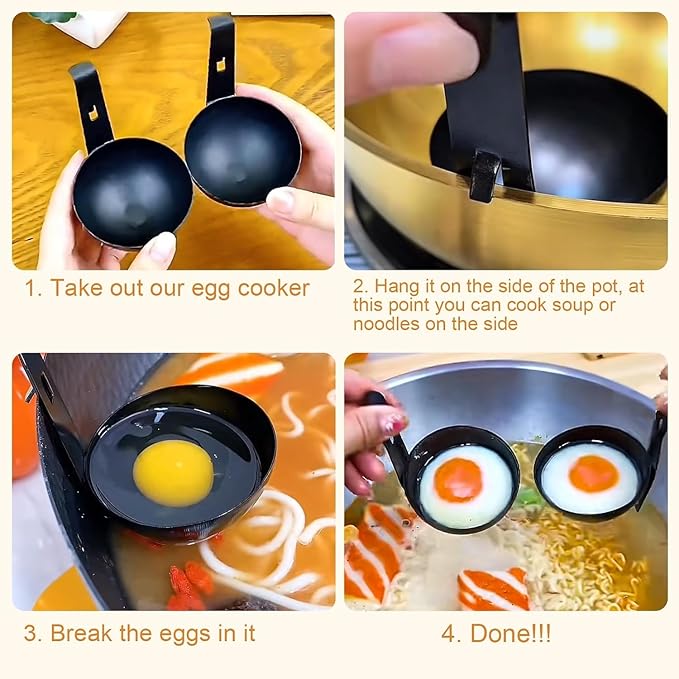 1. Take out our egg cooker

2. Hang it on the side of the pot, at this point you can cook soup or noodles on the side

3. Break the eggs in it

4. Done!!!