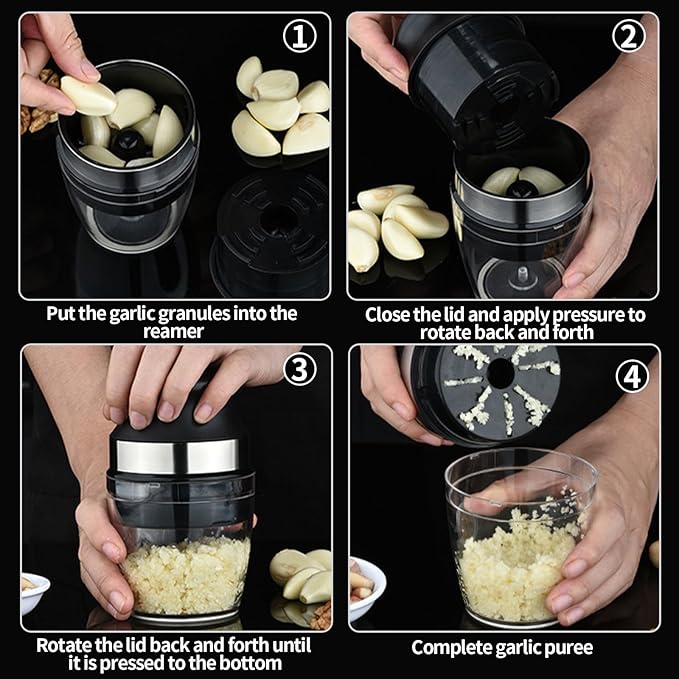 1

Put the garlic granules into the reamer

2

Close the lid and apply pressure to rotate back and forth

3

Rotate the lid back and forth until it is pressed to the bottom

4

Complete garlic puree