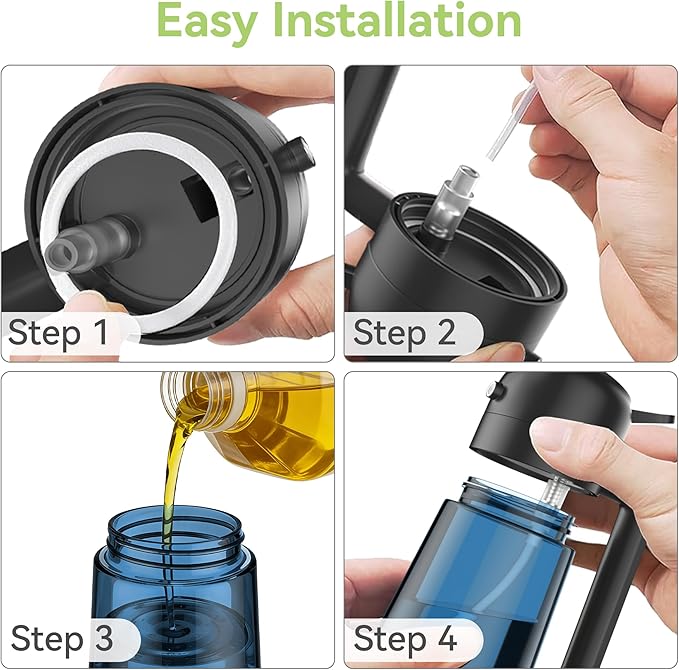 Easy Installation

Step 1

Step 2

Step 3

Step 4