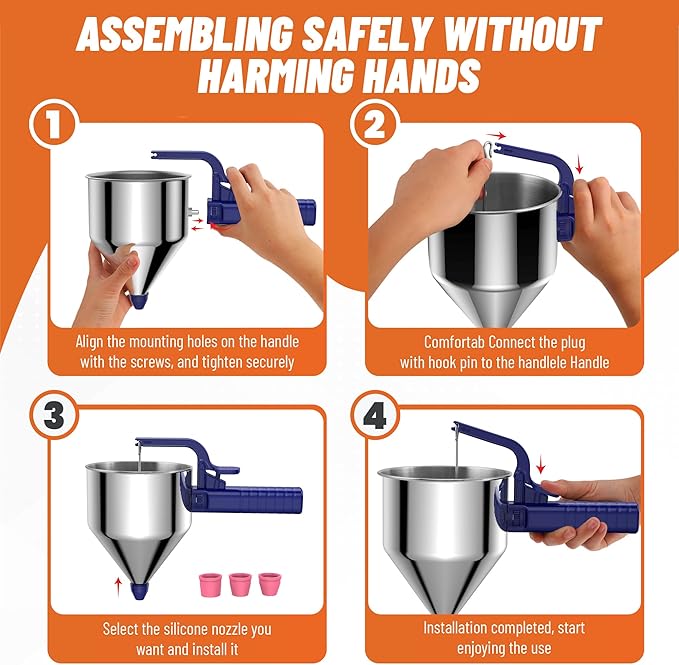 ASSEMBLING SAFELY WITHOUT HARMING HANDS

1

Align the mounting holes on the handle with the screws, and tighten securely

2

Comfortab Connect the plug with hook pin to the handlele Handle

3

Select the silicone nozzle you want and install it

4

Installation completed, start enjoying the use