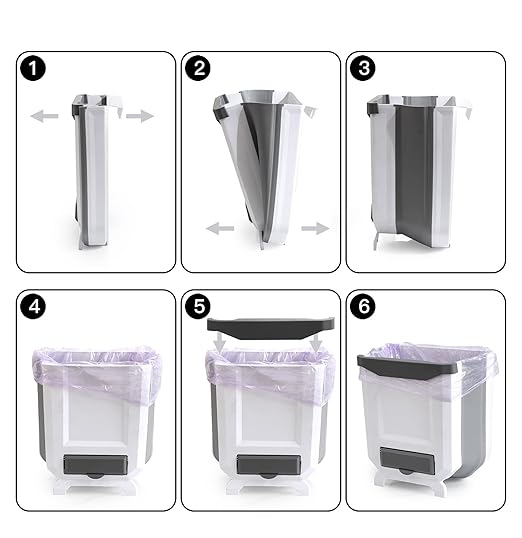 1

2

3

4

5

6