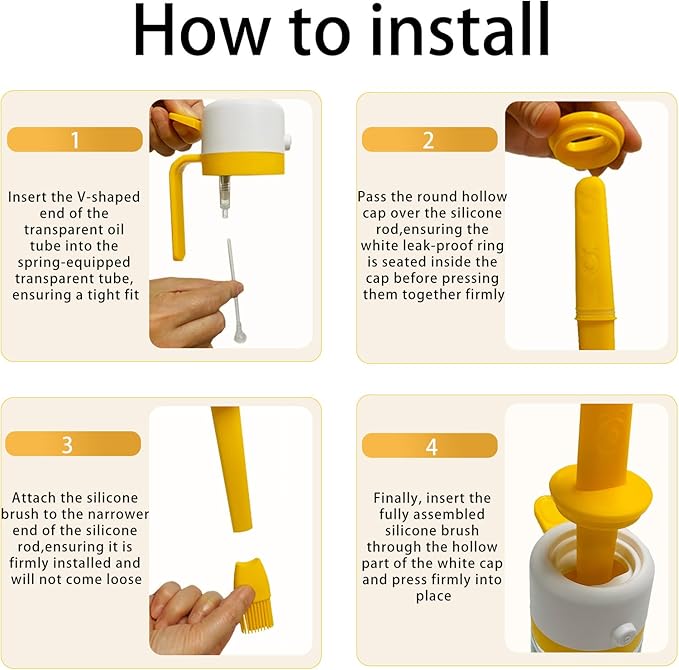 How to install

1

Insert the V-shaped end of the transparent oil tube into the spring-equipped transparent tube, ensuring a tight fit

2

Pass the round hollow cap over the silicone rod,ensuring the white leak-proof ring is seated inside the cap before pressing them together firmly

3

Attach the silicone brush to the narrower end of the silicone rod,ensuring it is firmly installed and will not come loose

4

Finally, insert the fully assembled silicone brush through the hollow part of the white cap and press firmly into place