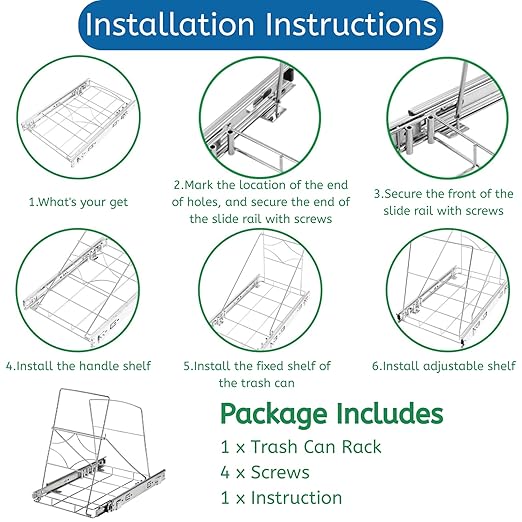 Installation Instructions

1.What's your get

2.Mark the location of the end of holes, and secure the end of the slide rail with screws

3.Secure the front of the slide rail with screws

4.Install the handle shelf

5.Install the fixed shelf of the trash can

6.Install adjustable shelf

Package Includes

1 x Trash Can Rack

4 x Screws

1 x Instruction