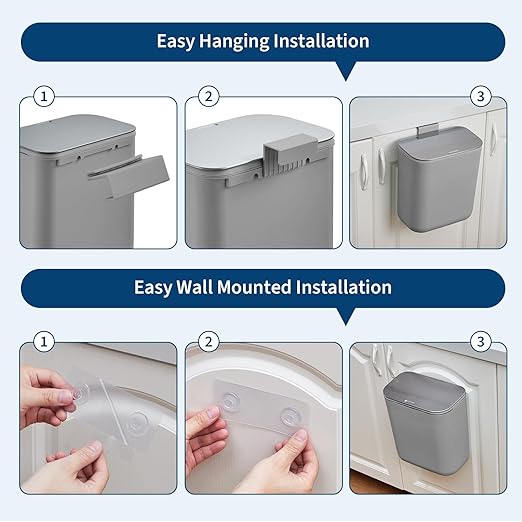 Easy Hanging Installation

1

2

3

Easy Wall Mounted Installation

1

2

3