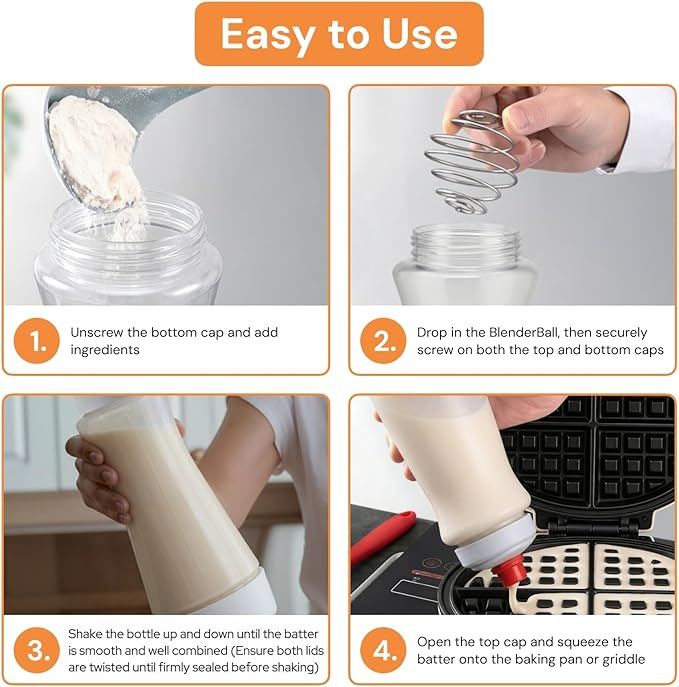 Easy to Use

1. Unscrew the bottom cap and add ingredients

2. Drop in the BlenderBall, then securely screw on both the top and bottom caps

3. Shake the bottle up and down until the batter is smooth and well combined (Ensure both lids are twisted until firmly sealed before shaking)

4. Open the top cap and squeeze the batter onto the baking pan or griddle