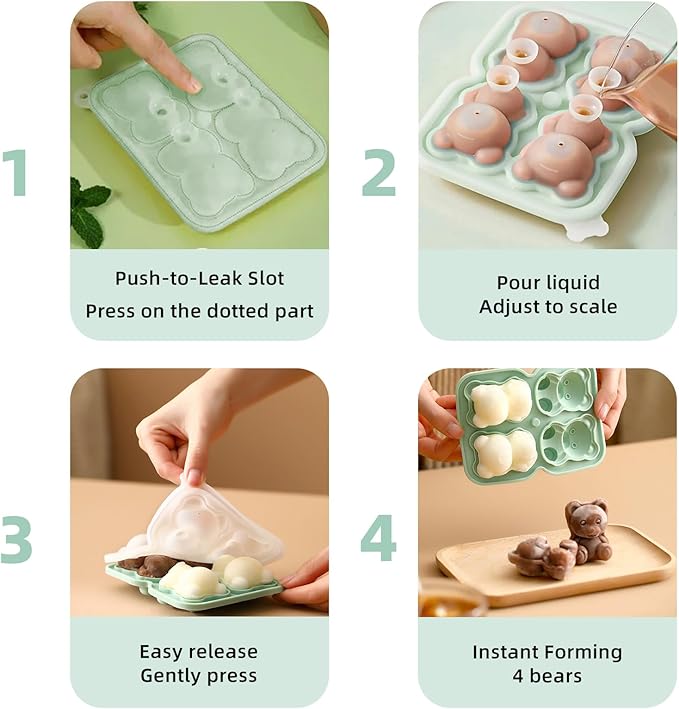 1

Push-to-Leak Slot
Press on the dotted part

2

Pour liquid
Adjust to scale

3

Easy release
Gently press

4

Instant Forming
4 bears