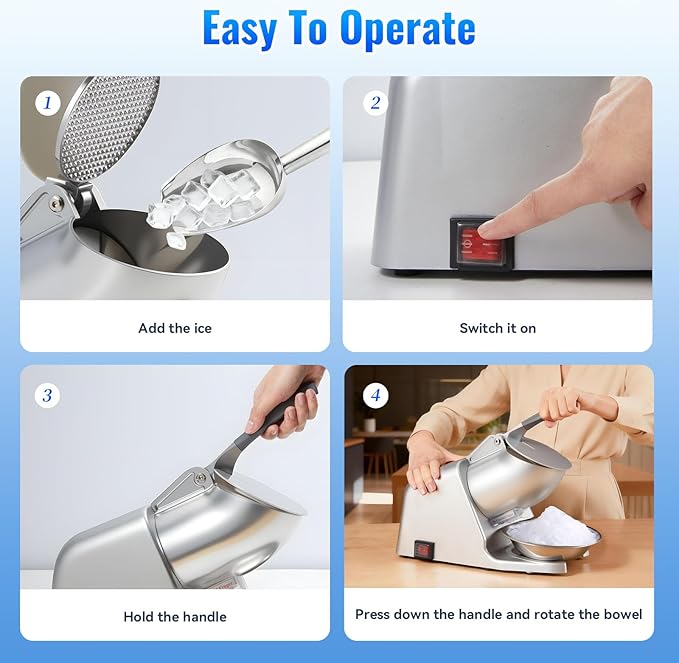 Easy To Operate

1

Add the ice

2

Switch it on

3

Hold the handle

4

Press down the handle and rotate the bowel