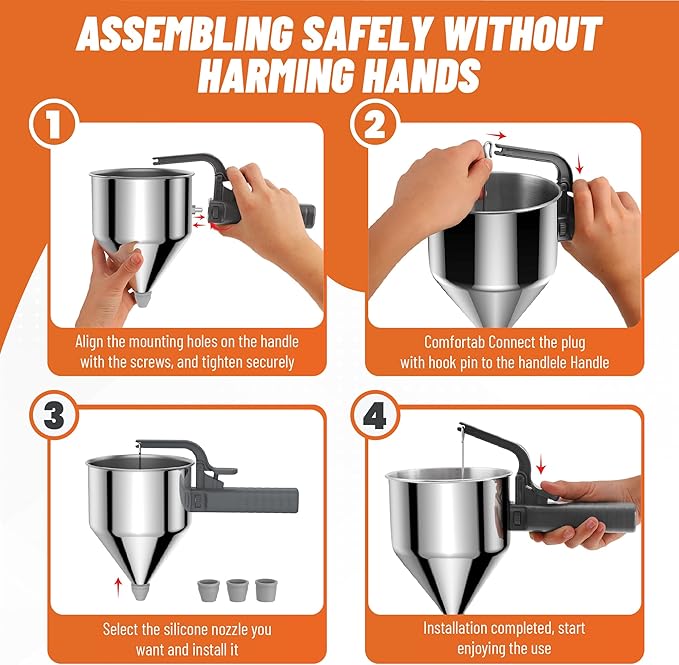 ASSEMBLING SAFELY WITHOUT HARMING HANDS

1

Align the mounting holes on the handle with the screws, and tighten securely

2

Comfortab Connect the plug with hook pin to the handlele Handle

3

Select the silicone nozzle you want and install it

4

Installation completed, start enjoying the use