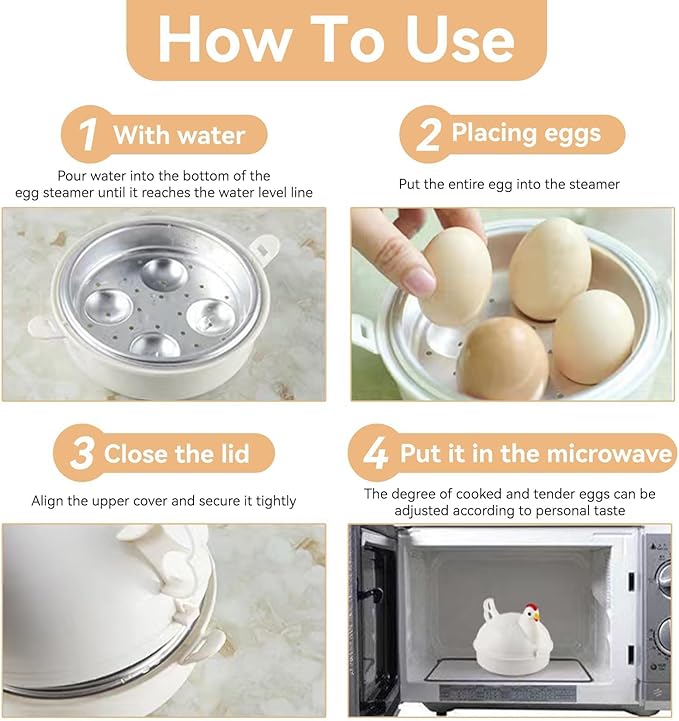 How To Use

1 With water

Pour water into the bottom of the egg steamer until it reaches the water level line

2 Placing eggs

Put the entire egg into the steamer

3 Close the lid

Align the upper cover and secure it tightly

4 Put it in the microwave

The degree of cooked and tender eggs can be adjusted according to personal taste