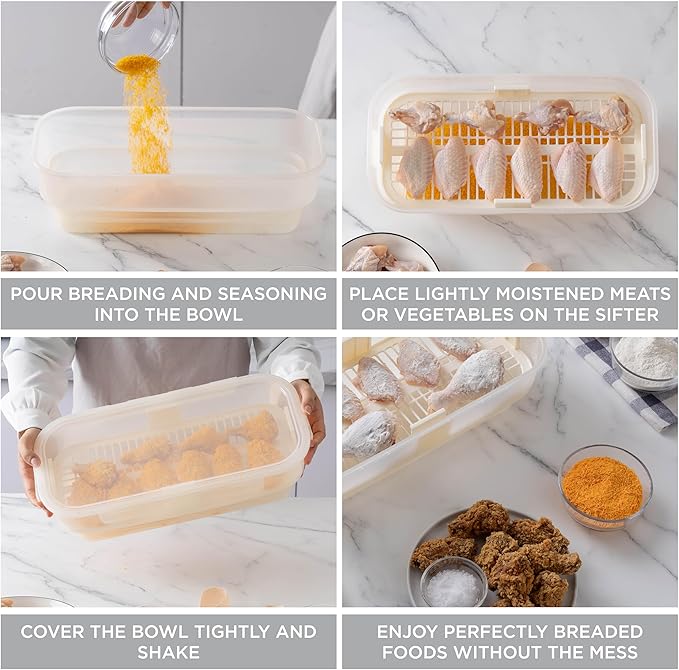 POUR BREADING AND SEASONING INTO THE BOWL

PLACE LIGHTLY MOISTENED MEATS OR VEGETABLES ON THE SIFTER

COVER THE BOWL TIGHTLY AND SHAKE

ENJOY PERFECTLY BREADED FOODS WITHOUT THE MESS