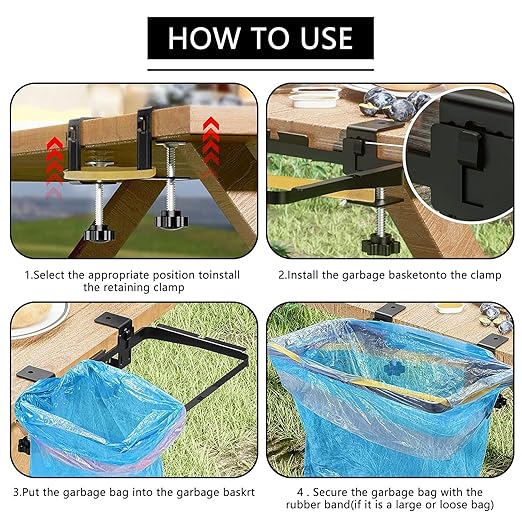 HOW TO USE

1.Select the appropriate position toinstall the retaining clamp

2.Install the garbage basketonto the clamp

3.Put the garbage bag into the garbage baskrt

4 . Secure the garbage bag with the rubber band(if it is a large or loose bag)