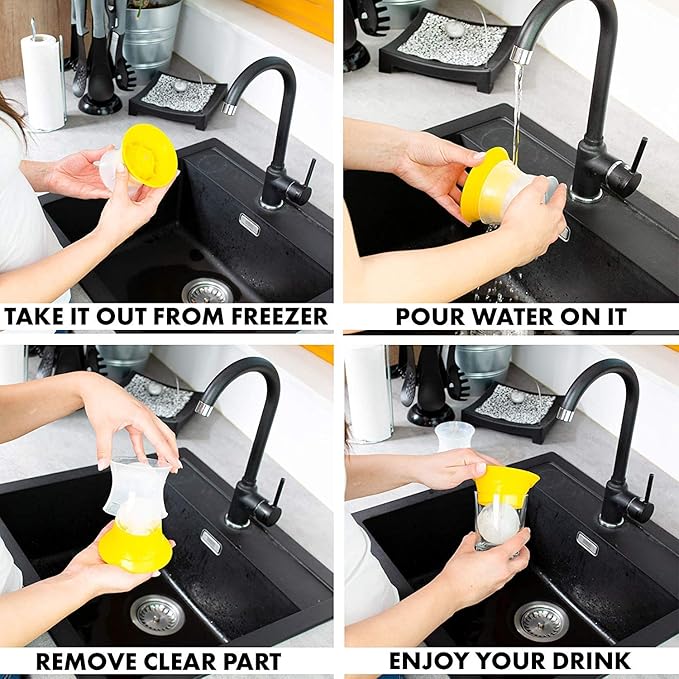 TAKE IT OUT FROM FREEZER

POUR WATER ON IT

REMOVE CLEAR PART

ENJOY YOUR DRINK