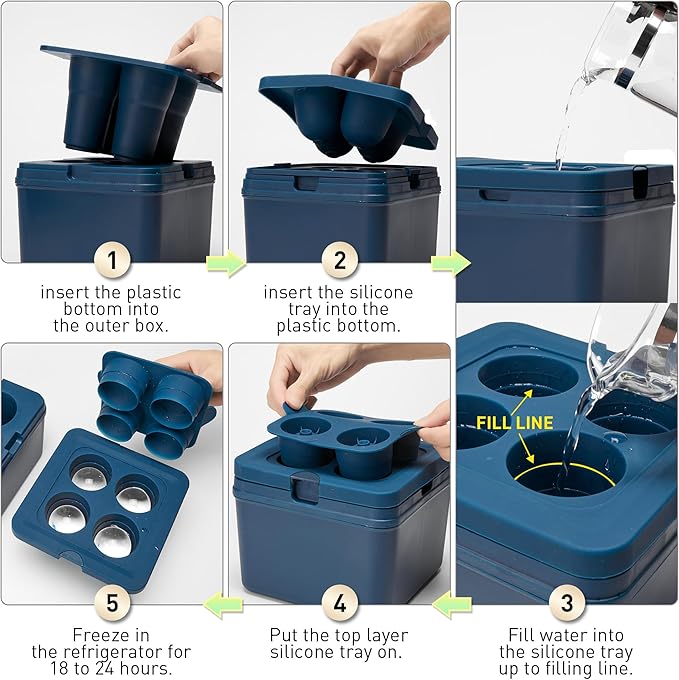 1
insert the plastic bottom into the outer box.

2
insert the silicone tray into the plastic bottom.

FILL LINE

3
Fill water into the silicone tray up to filling line.

4
Put the top layer silicone tray on.

5
Freeze in the refrigerator for 18 to 24 hours.