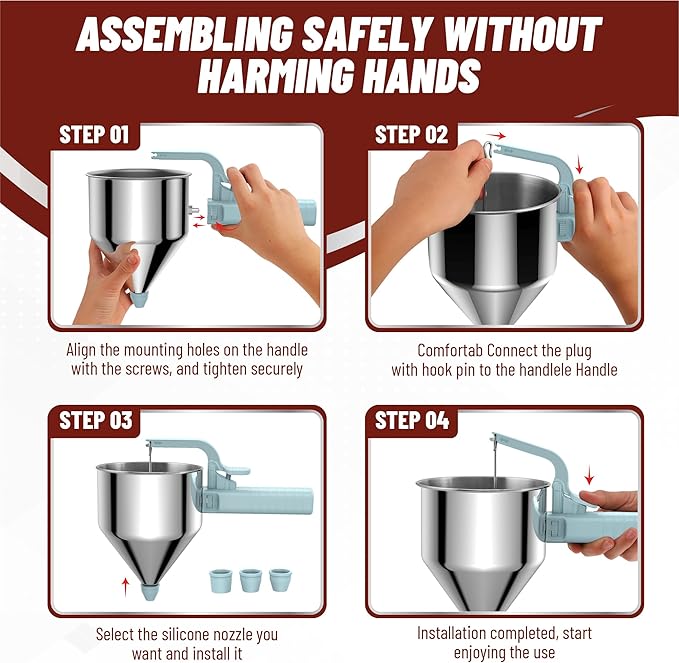 ASSEMBLING SAFELY WITHOUT HARMING HANDS

STEP 01

Align the mounting holes on the handle with the screws, and tighten securely

STEP 02

Comfortab Connect the plug with hook pin to the handlele Handle

STEP 03

Select the silicone nozzle you want and install it

STEP 04

Installation completed, start enjoying the use