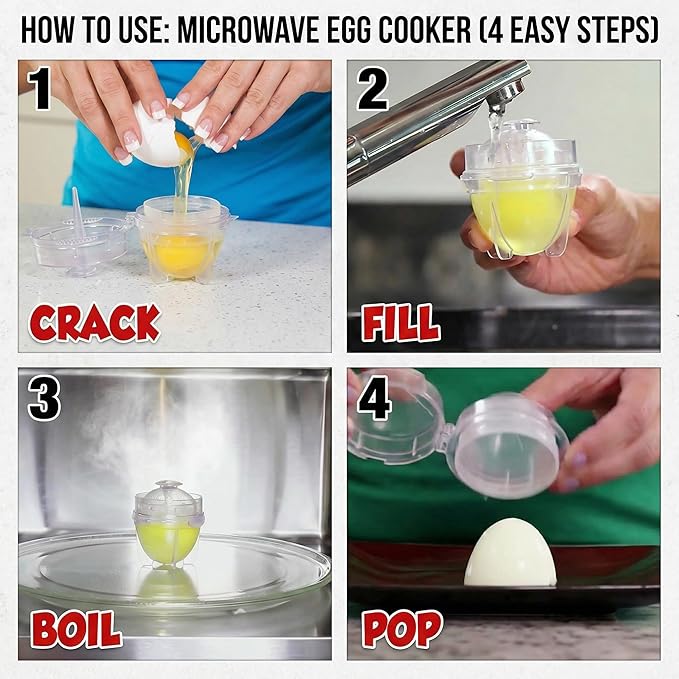 HOW TO USE: MICROWAVE EGG COOKER (4 EASY STEPS)

1
CRACK

2
FILL

3
BOIL

4
POP