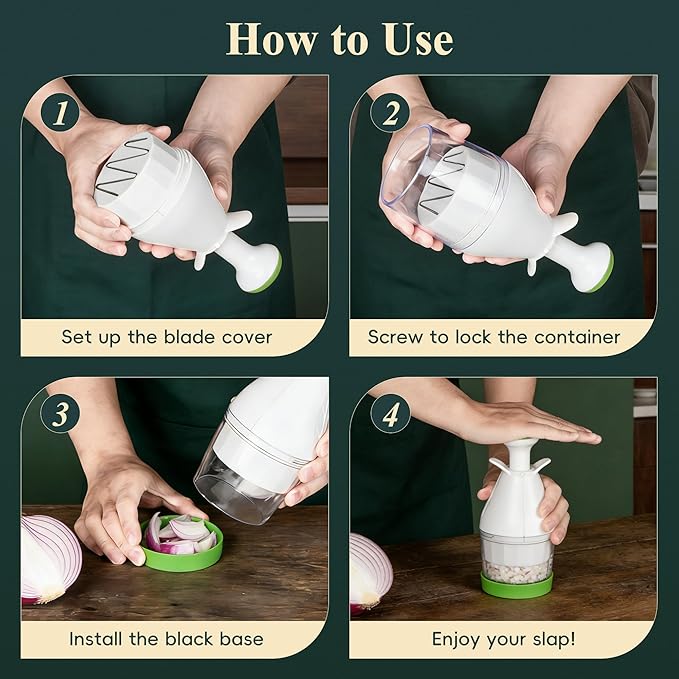 How to Use

1

Set up the blade cover

2

Screw to lock the container

3

Install the black base

4

Enjoy your slap!