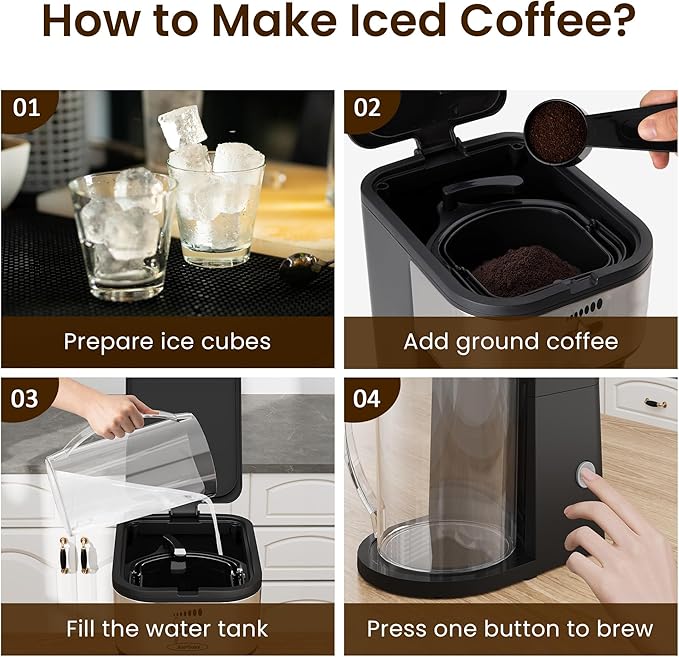 How to Make Iced Coffee?

01

Prepare ice cubes

02

Add ground coffee

03

Fill the water tank

04

Press one button to brew