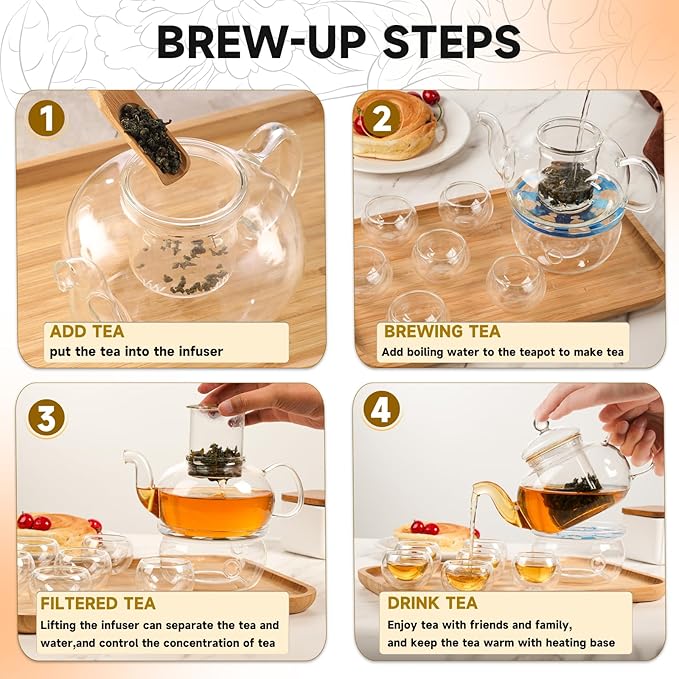 BREW-UP STEPS

1

ADD TEA
put the tea into the infuser

2

BREWING TEA
Add boiling water to the teapot to make tea

3

FILTERED TEA
Lifting the infuser can separate the tea and water,and control the concentration of tea

4

DRINK TEA
Enjoy tea with friends and family, and keep the tea warm with heating base