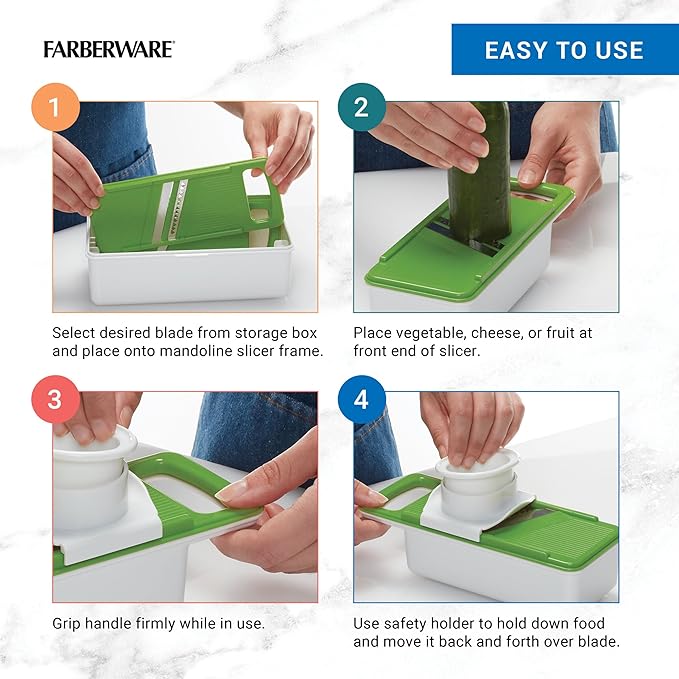 FARBERWARE®

EASY TO USE

1

Select desired blade from storage box and place onto mandoline slicer frame.

2

Place vegetable, cheese, or fruit at front end of slicer.

3

Grip handle firmly while in use.

4

Use safety holder to hold down food and move it back and forth over blade.