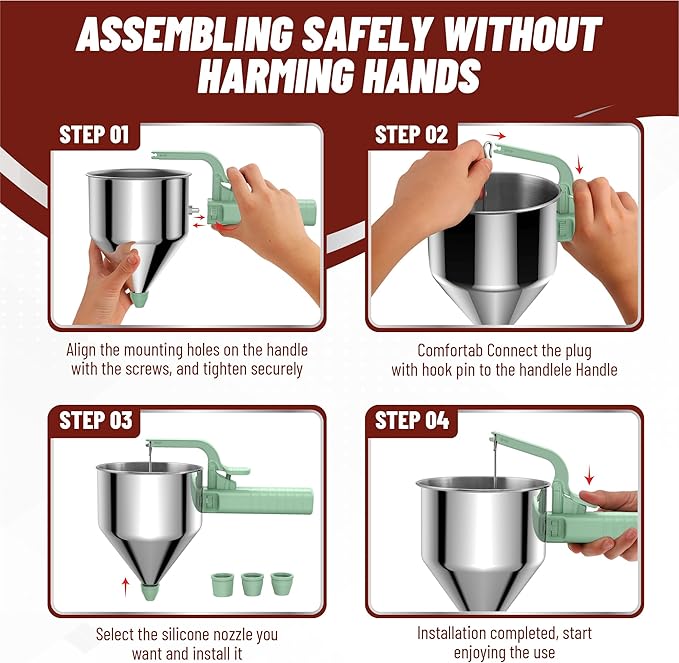 ASSEMBLING SAFELY WITHOUT HARMING HANDS

STEP 01

Align the mounting holes on the handle with the screws, and tighten securely

STEP 02

Comfortab Connect the plug with hook pin to the handlele Handle

STEP 03

Select the silicone nozzle you want and install it

STEP 04

Installation completed, start enjoying the use