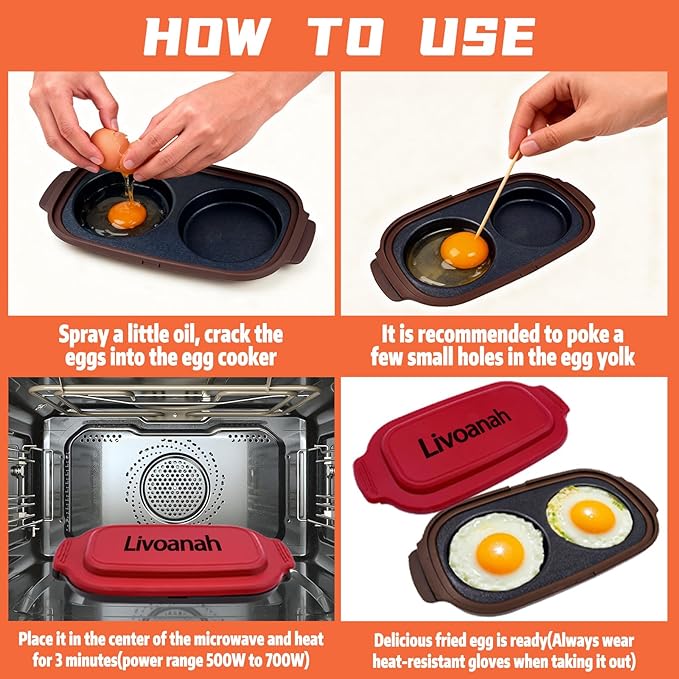 HOW TO USE

Spray a little oil, crack the eggs into the egg cooker

It is recommended to poke a few small holes in the egg yolk

Livoanah

Livoanah

Place it in the center of the microwave and heat for 3 minutes(power range 500W to 700W)

Delicious fried egg is ready(Always wear heat-resistant gloves when taking it out)